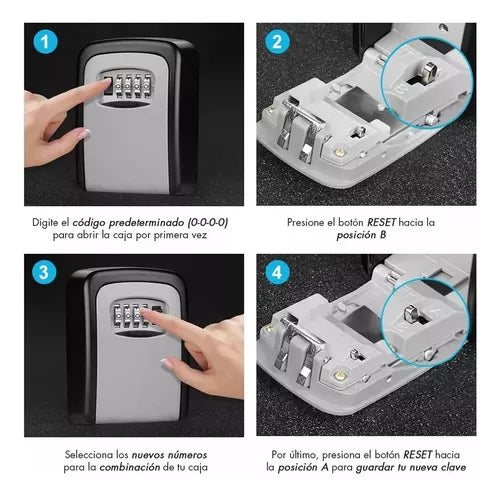 1

Digite el código predeterminado (0-0-0-0) para abrir la caja por primera vez

2

Presione el botón RESET hacia la posición B

3

Selecciona los nuevos números para la combinación de tu caja

4

Por último, presiona el botón RESET hacia la posición A para guardar tu nueva clave